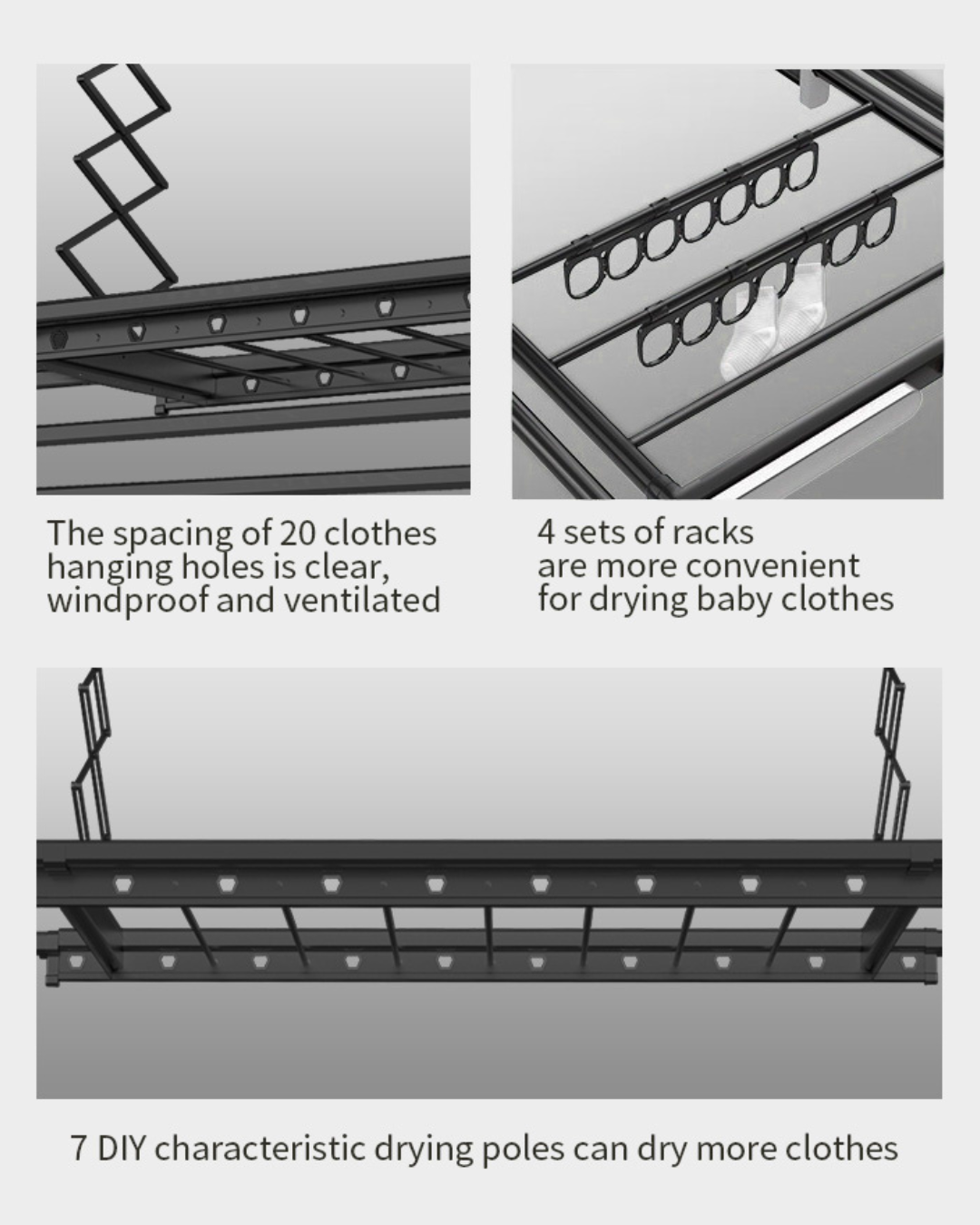 The spacing of 20 clothes hanging holes is clear, windproof and ventilated

4 sets of racks are more convenient for drying baby clothes

7 DIY characteristic drying poles can dry more clothes